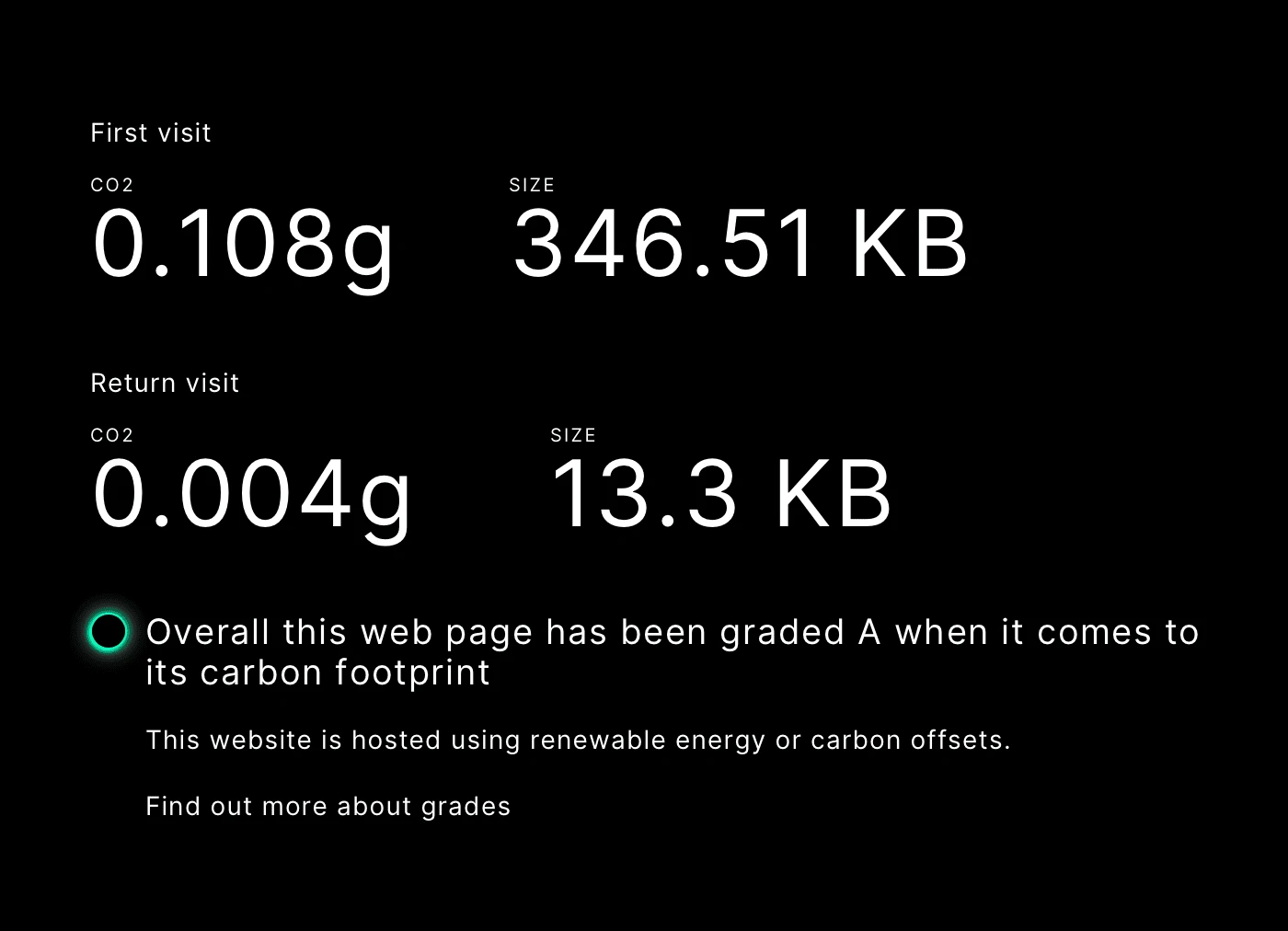 First visit

CO2
0.108g

SIZE
346.51 KB

Return visit

CO2
0.004g

SIZE
13.3 KB

Overall this web page has been graded A when it comes to its carbon footprint

This website is hosted using renewable energy or carbon offsets.

Find out more about grades